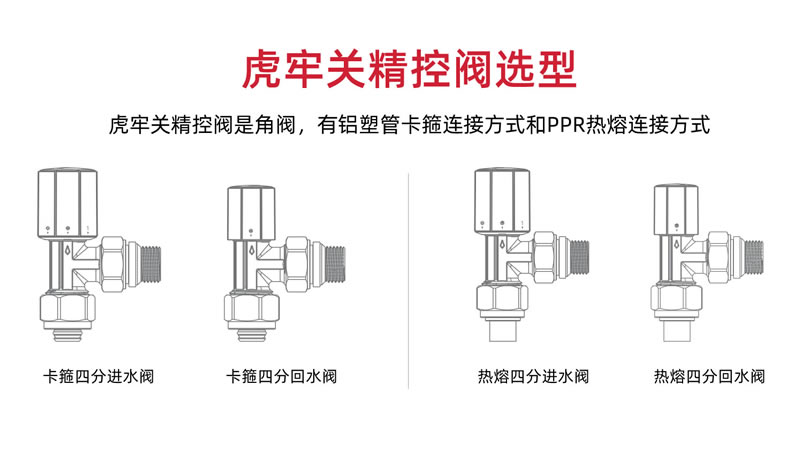 虎牢关精控阀选型

虎牢关精控阀是角阀，有铝塑管卡箍连接方式和PPR热熔连接方式

卡箍四分进水阀

卡箍四分回水阀

热熔四分进水阀

热熔四分回水阀